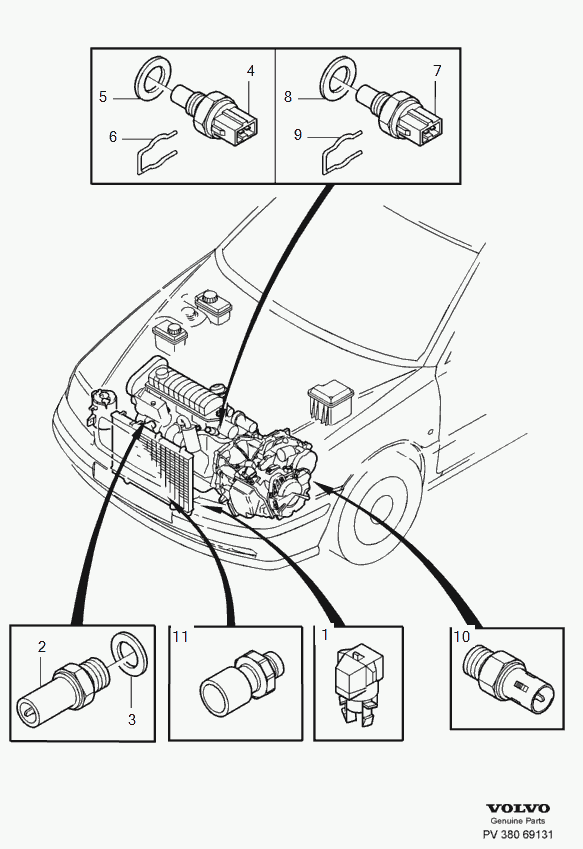 5
4
6
8
7
9
2
3
11
1
10
VOLVO
Genuine Parts
PV 380 69131